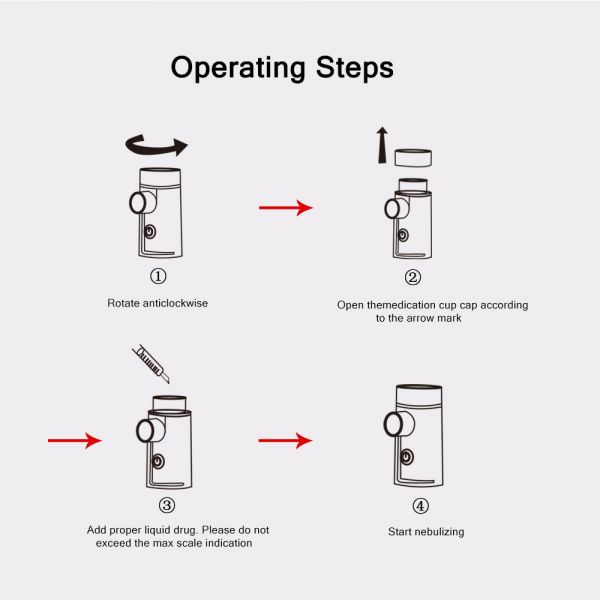 Operating Steps

①

Rotate anticlockwise

②

Open themedication cup cap according to the arrow mark

③

Add proper liquid drug. Please do not exceed the max scale indication

④

Start nebulizing